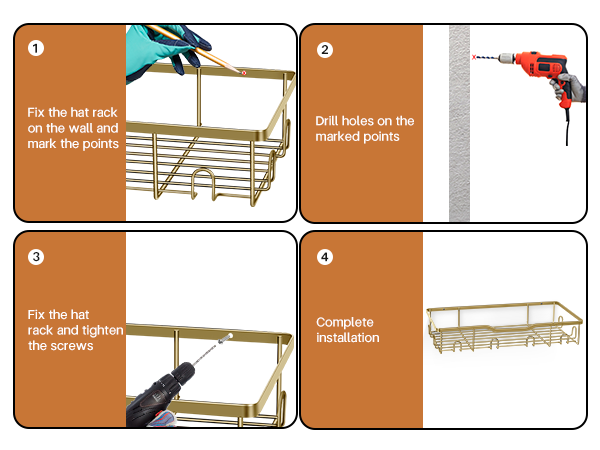 1

Fix the hat rack on the wall and mark the points

2

Drill holes on the marked points

3

Fix the hat rack and tighten the screws

4

Complete installation